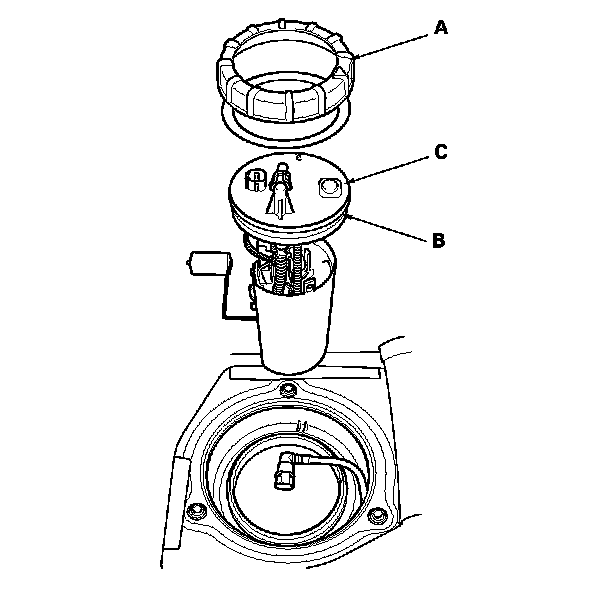 A
C
B