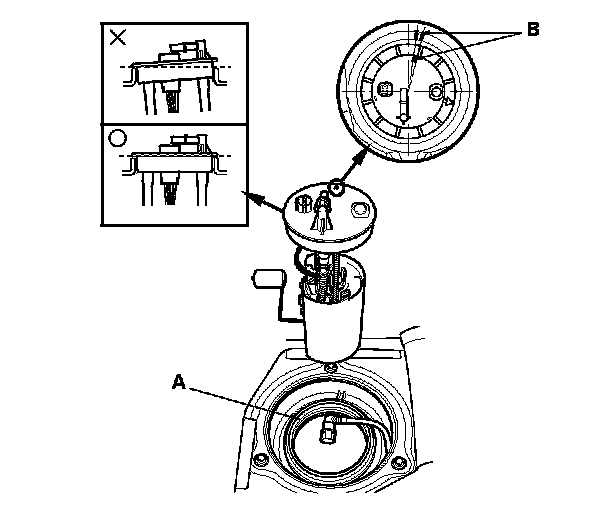 B

A