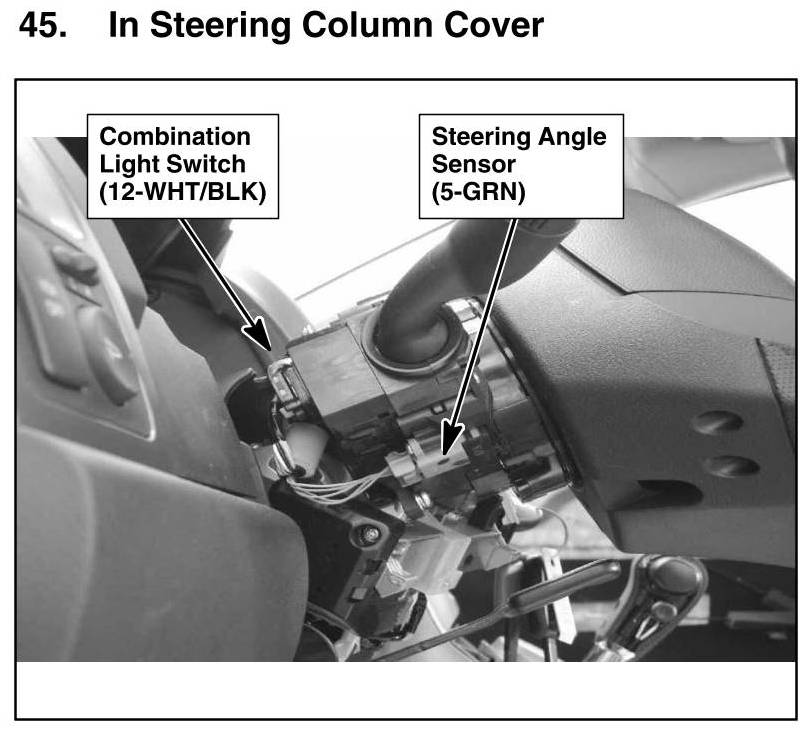 45. In Steering Column Cover

Combination Light Switch (12-WHT/BLK)

Steering Angle Sensor (5-GRN)