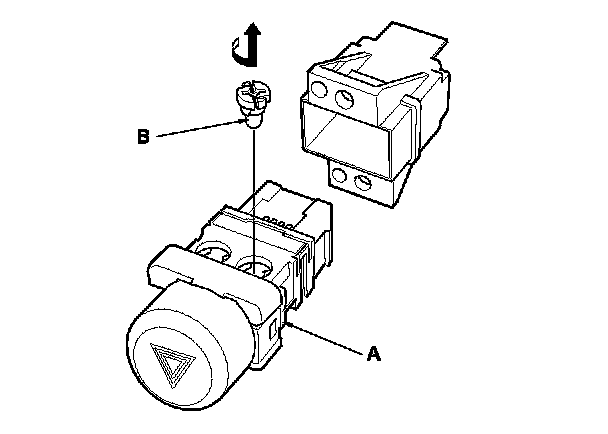 B

A