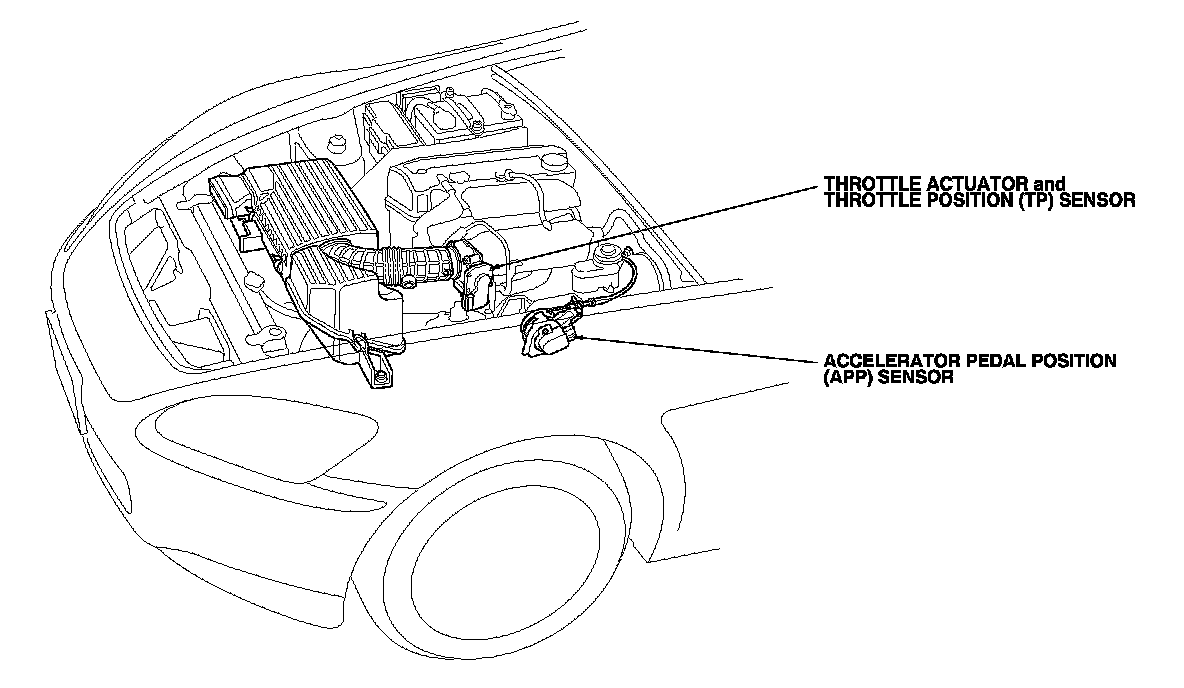 THROTTLE ACTUATOR and THROTTLE POSITION (TP) SENSOR

ACCELERATOR PEDAL POSITION (APP) SENSOR