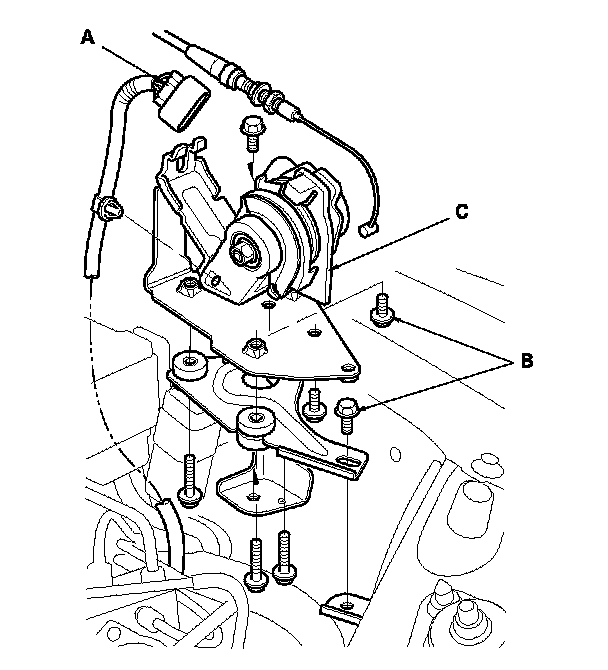 A
C
B