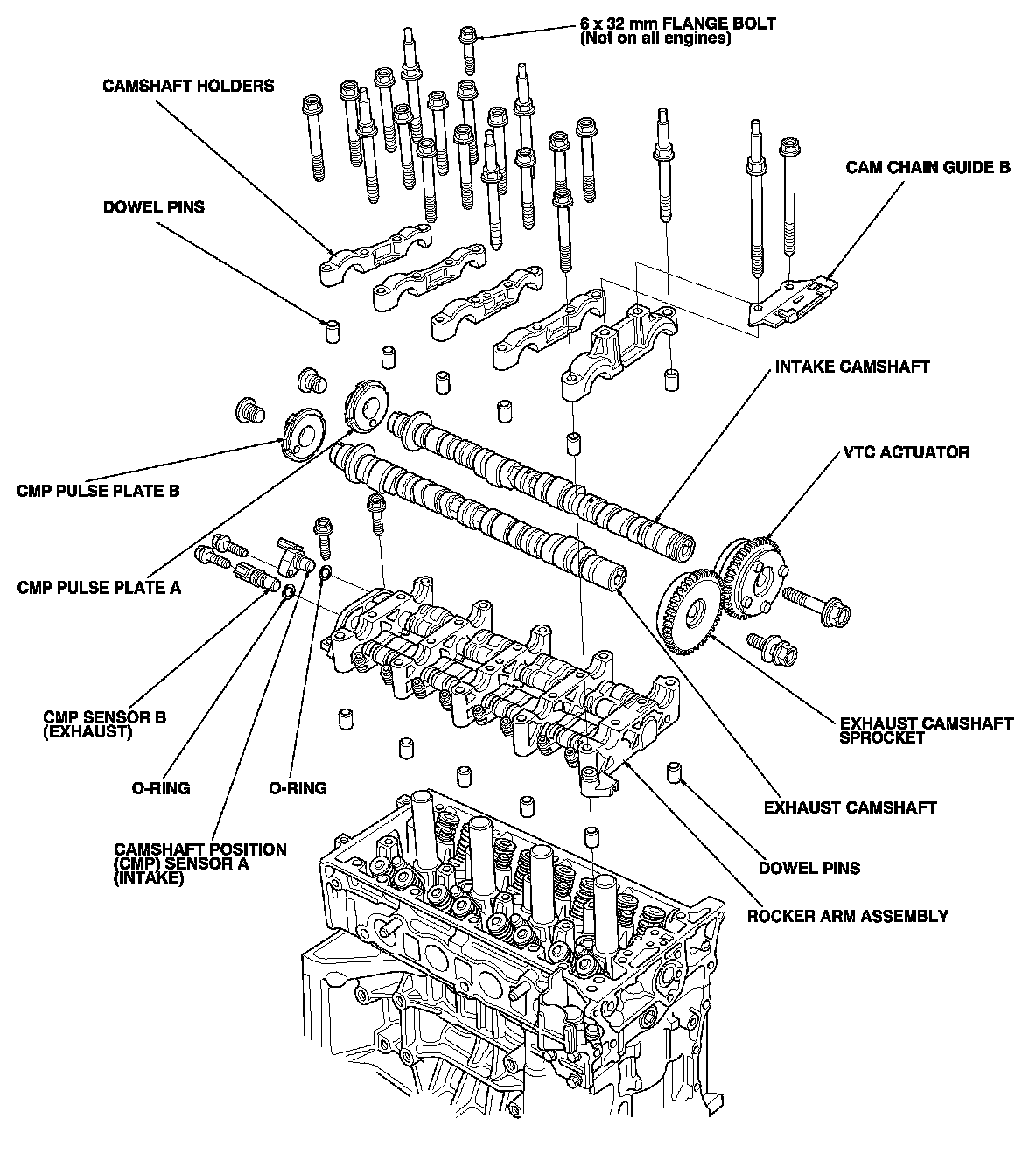 6 x 32 mm FLANGE BOLT
(Not on all engines)

CAMSHAFT HOLDERS

CAM CHAIN GUIDE B

DOWEL PINS

INTAKE CAMSHAFT

VTC ACTUATOR

CMP PULSE PLATE B

CMP PULSE PLATE A

CMP SENSOR B
(EXHAUST)

EXHAUST CAMSHAFT
SPROCKET

O-RING

O-RING

EXHAUST CAMSHAFT

CAMSHAFT POSITION
(CMP) SENSOR A
(INTAKE)

DOWEL PINS

ROCKER ARM ASSEMBLY