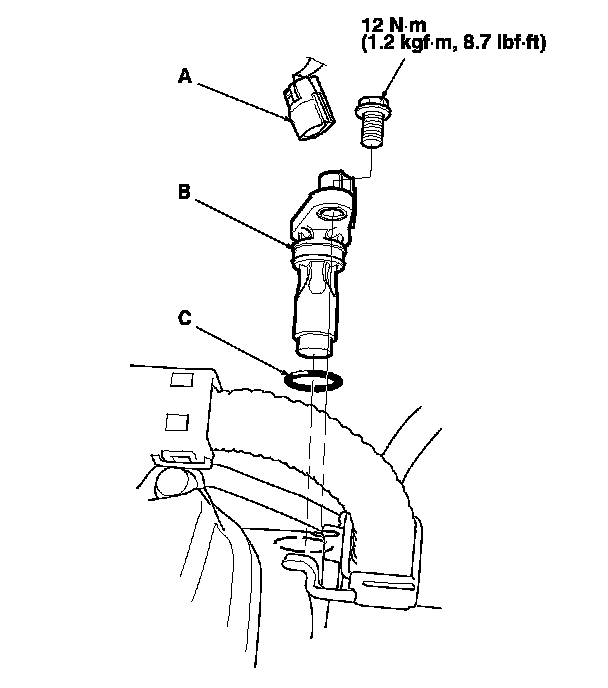 12 N·m
(1.2 kgf·m, 8.7 lbf·ft)

A

B

C