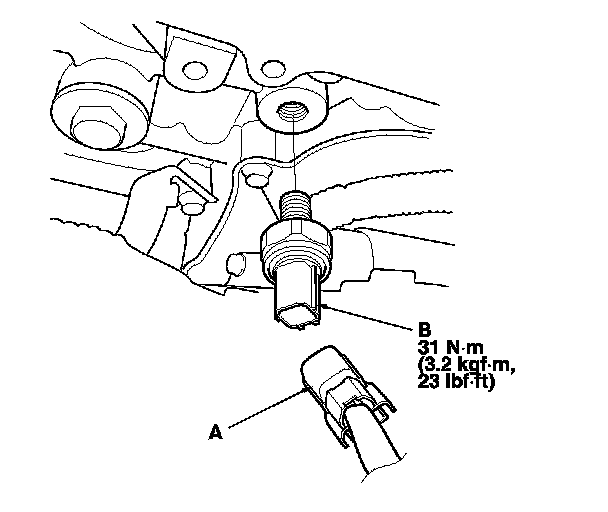 B
31 N·m
(3.2 kgf·m,
23 lbf·ft)

A