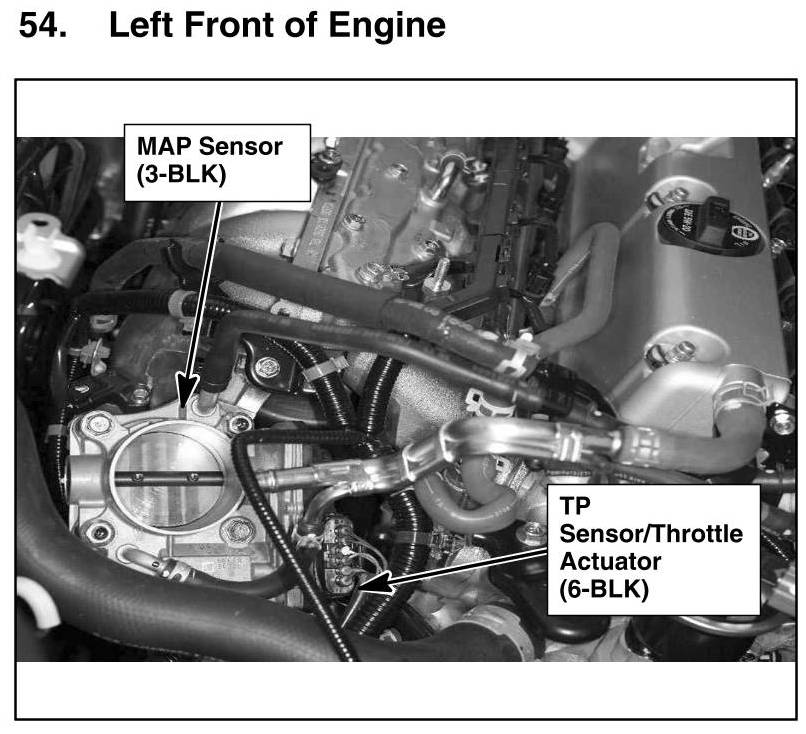 54. Left Front of Engine

MAP Sensor (3-BLK)

TP Sensor/Throttle Actuator (6-BLK)