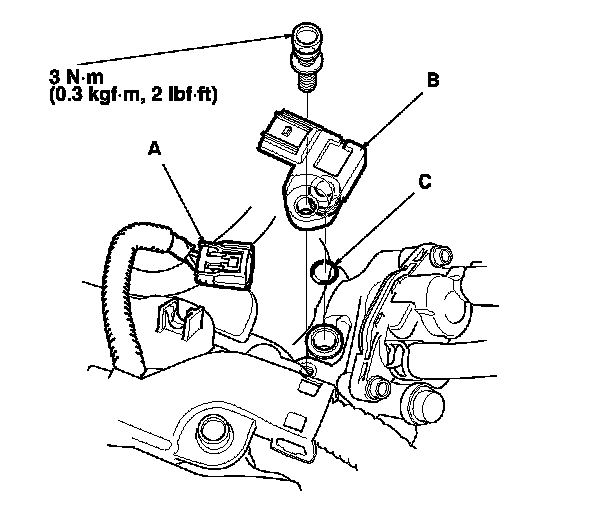 3 N·m
(0.3 kgf·m, 2 lbf·ft)

B

A

C