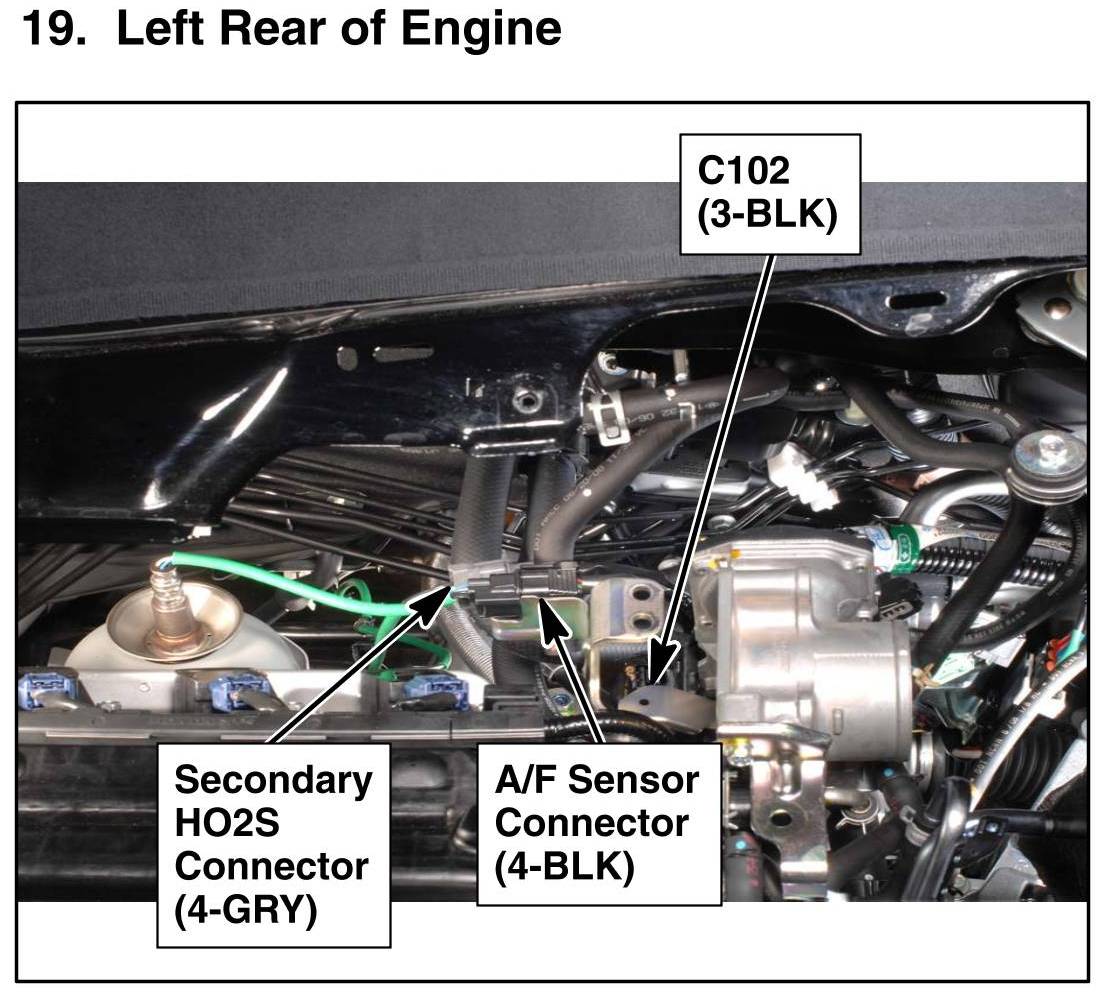 19. Left Rear of Engine

C102
(3-BLK)

Secondary
HO2S
Connector
(4-GRY)

A/F Sensor
Connector
(4-BLK)