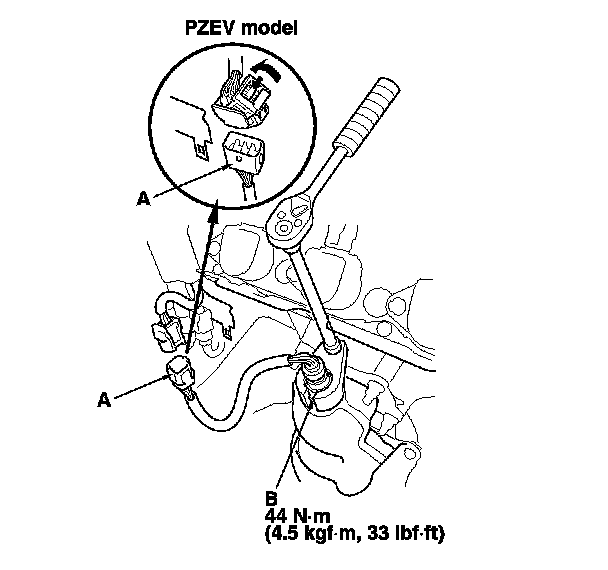 PZEV model

A

A

B
44 N·m
(4.5 kgf·m, 33 lbf·ft)