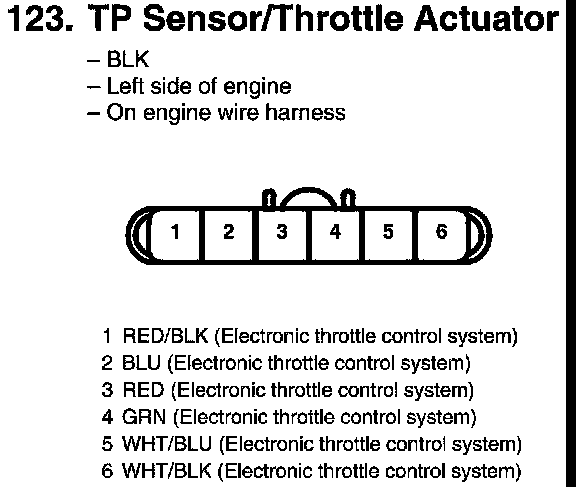 123. TP Sensor/Throttle Actuator

– BLK
– Left side of engine
– On engine wire harness

1 2 3 4 5 6

1 RED/BLK (Electronic throttle control system)
2 BLU (Electronic throttle control system)
3 RED (Electronic throttle control system)
4 GRN (Electronic throttle control system)
5 WHT/BLU (Electronic throttle control system)
6 WHT/BLK (Electronic throttle control system)