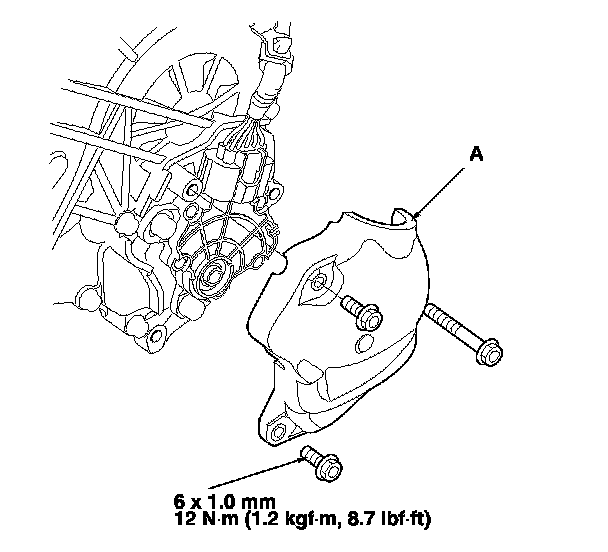 A

6 x 1.0 mm
12 N·m (1.2 kgf·m, 8.7 lbf·ft)