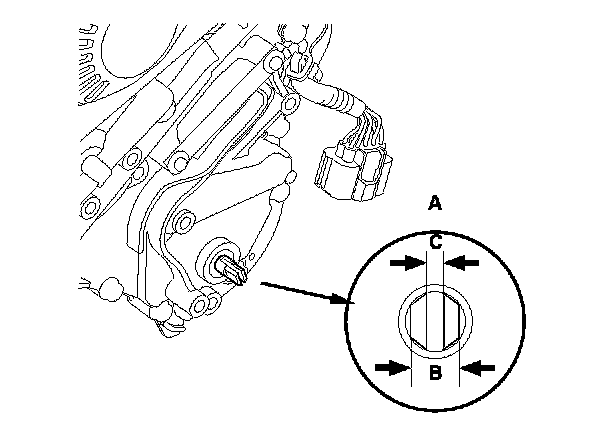 A
C
B