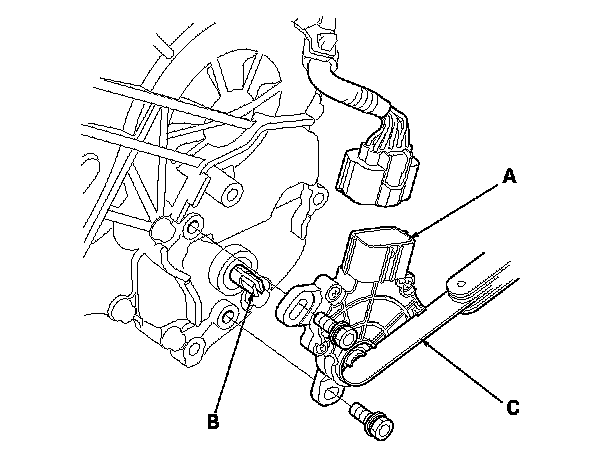 A

B

C