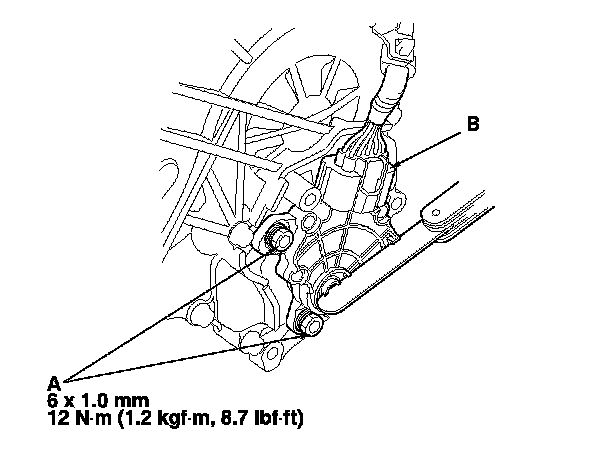 B

A
6 x 1.0 mm
12 N·m (1.2 kgf·m, 8.7 lbf·ft)