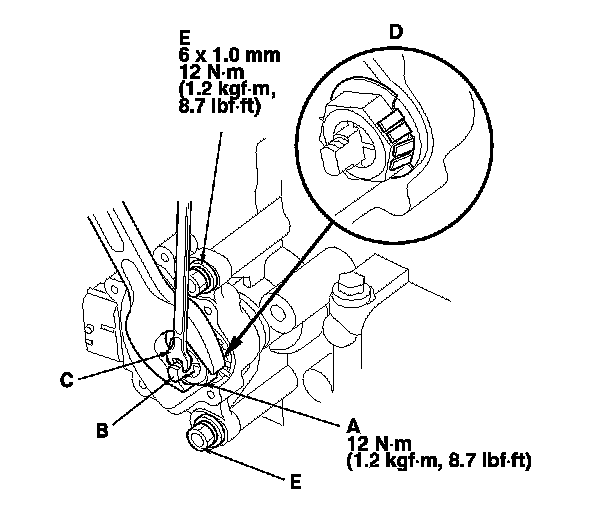 E
6 x 1.0 mm
12 N·m
(1.2 kgf·m,
8.7 lbf·ft)

D

C

B

A
12 N·m
(1.2 kgf·m, 8.7 lbf·ft)

E