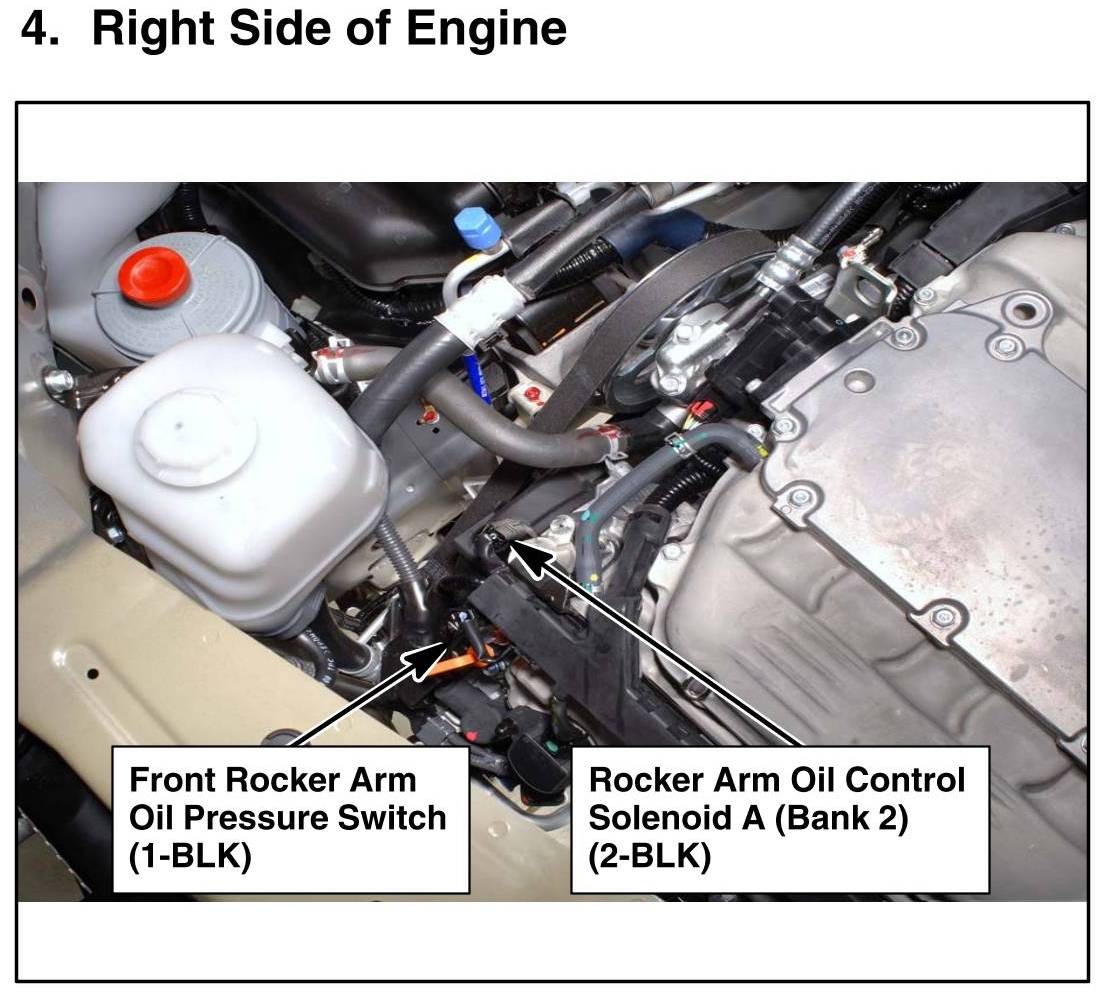 4. Right Side of Engine

Front Rocker Arm Oil Pressure Switch (1-BLK)

Rocker Arm Oil Control Solenoid A (Bank 2) (2-BLK)