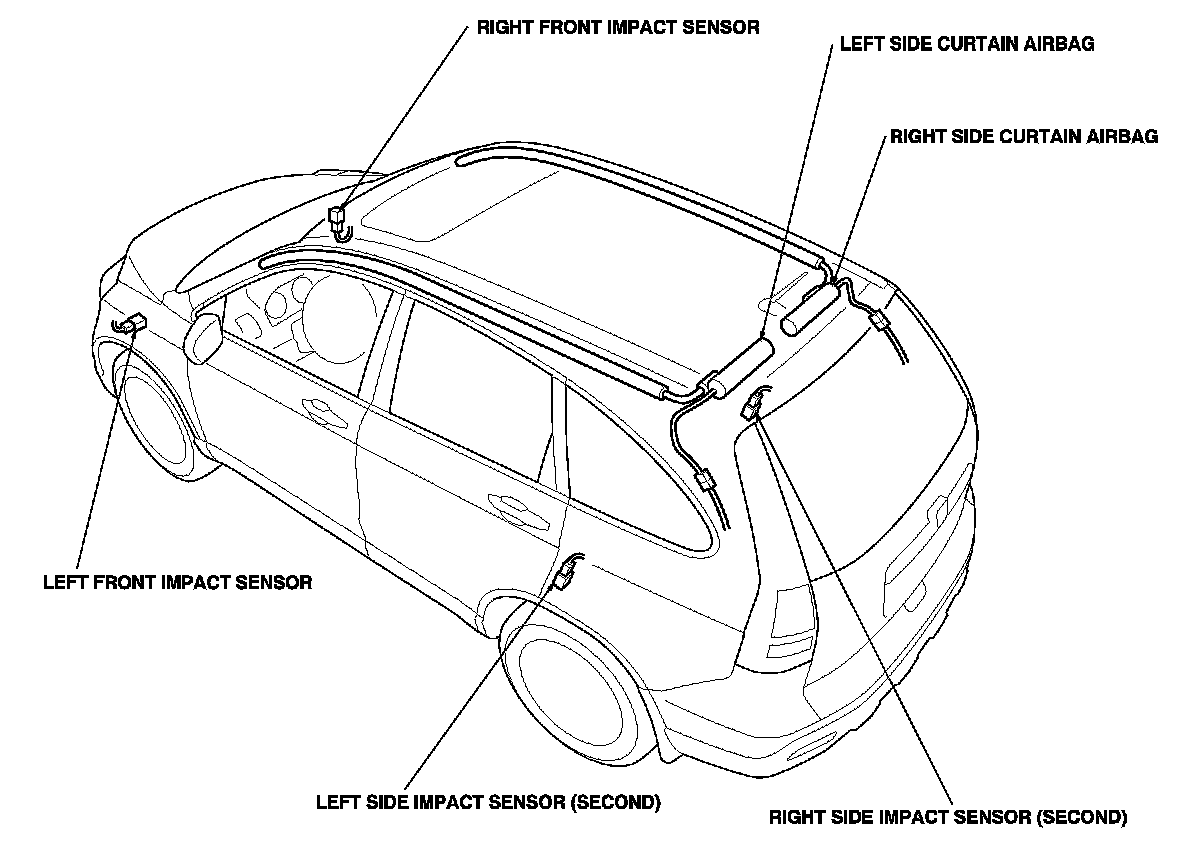 RIGHT FRONT IMPACT SENSOR

LEFT SIDE CURTAIN AIRBAG

RIGHT SIDE CURTAIN AIRBAG

LEFT FRONT IMPACT SENSOR

LEFT SIDE IMPACT SENSOR (SECOND)

RIGHT SIDE IMPACT SENSOR (SECOND)