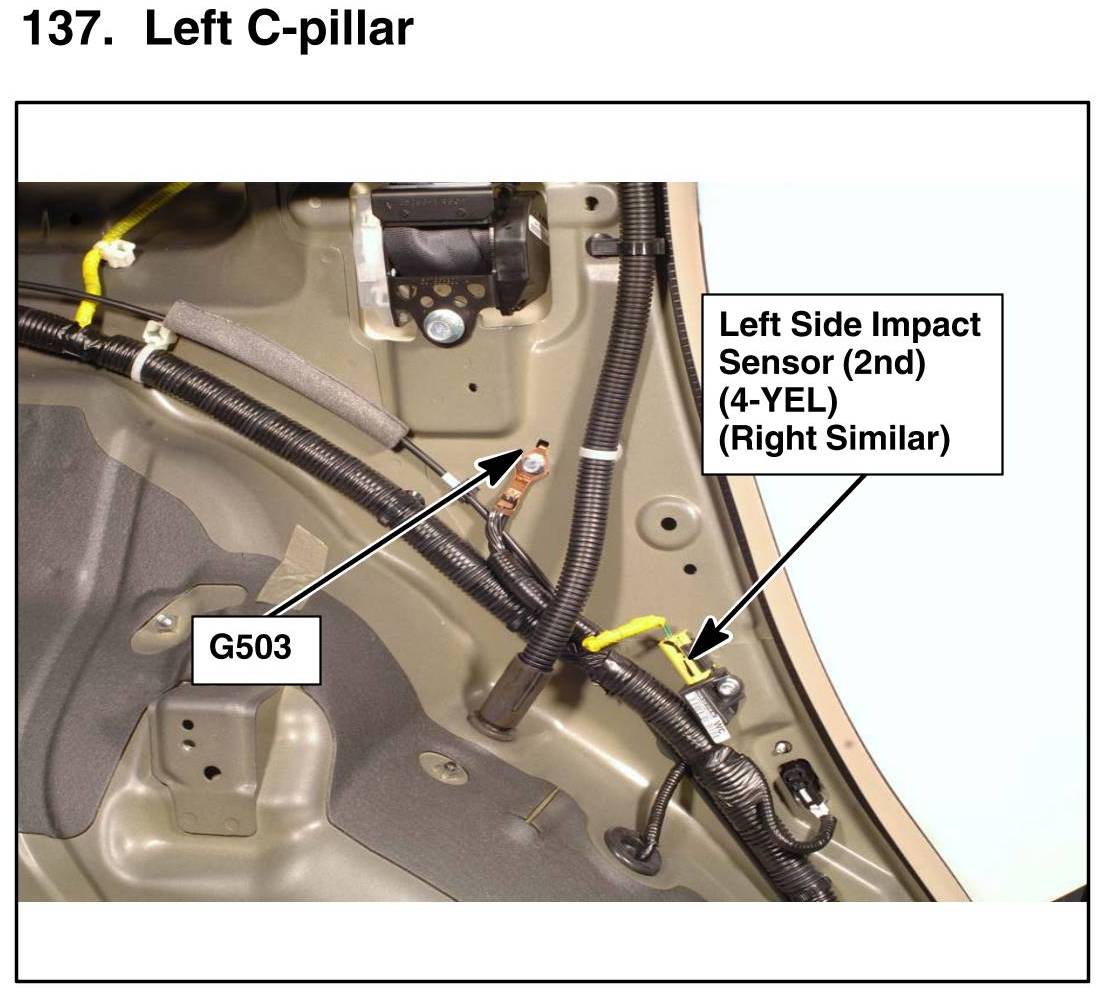 137. Left C-pillar

Left Side Impact Sensor (2nd) (4-YEL) (Right Similar)

G503