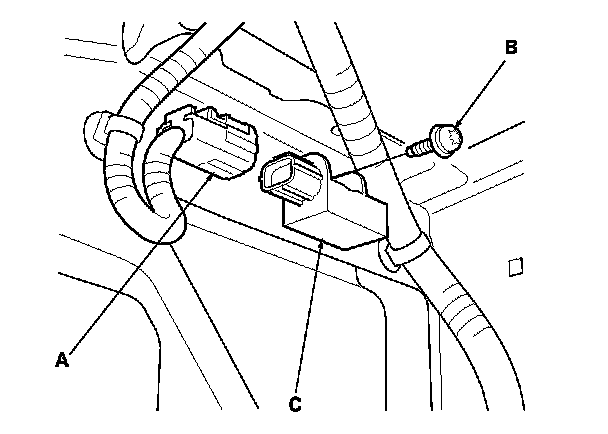 B

A

C