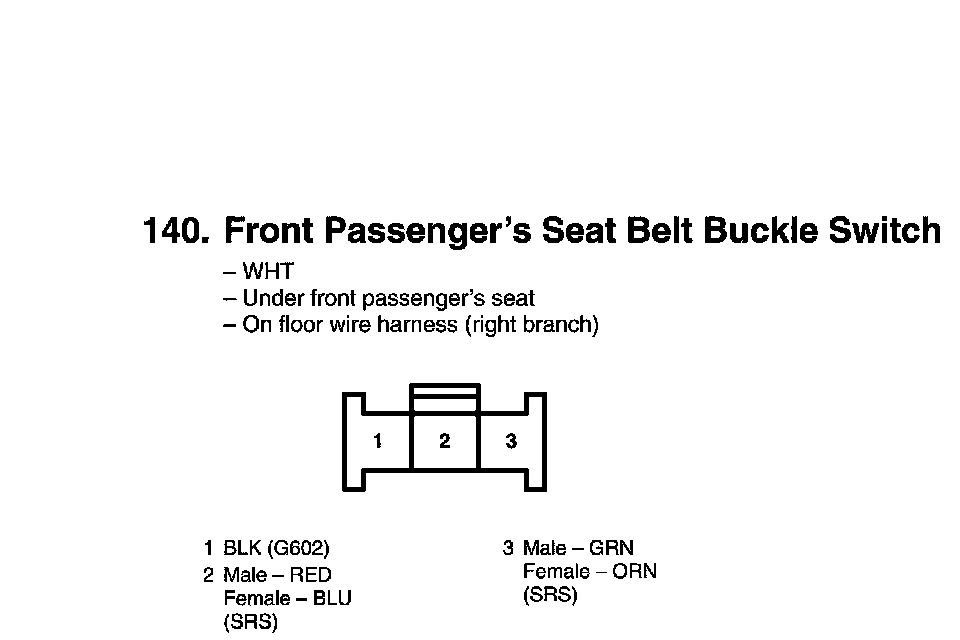 140. Front Passenger's Seat Belt Buckle Switch

– WHT
– Under front passenger's seat
– On floor wire harness (right branch)

1 2 3

1 BLK (G602)
2 Male – RED
Female – BLU
(SRS)

3 Male – GRN
Female – ORN
(SRS)