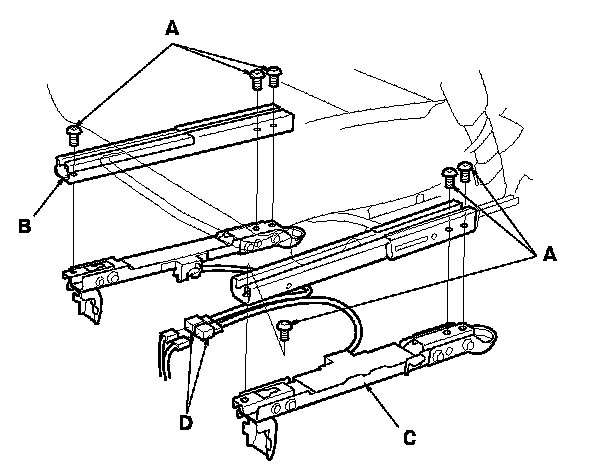 A
B
A
D
C