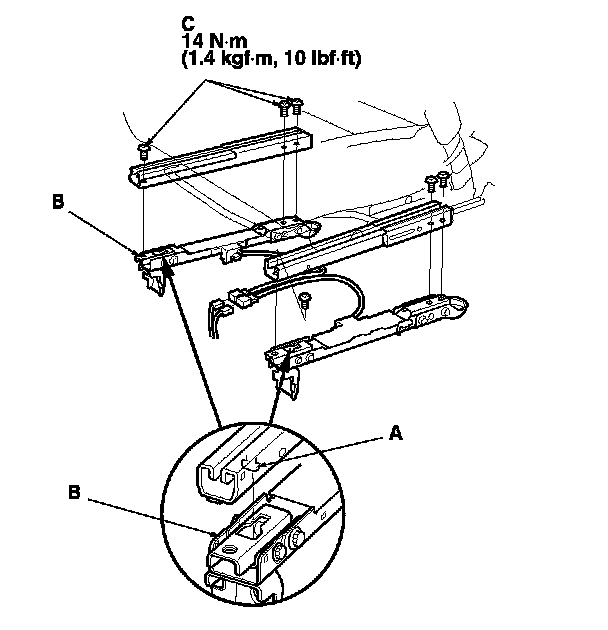 C
14 N·m
(1.4 kgf·m, 10 lbf·ft)

B

A

B