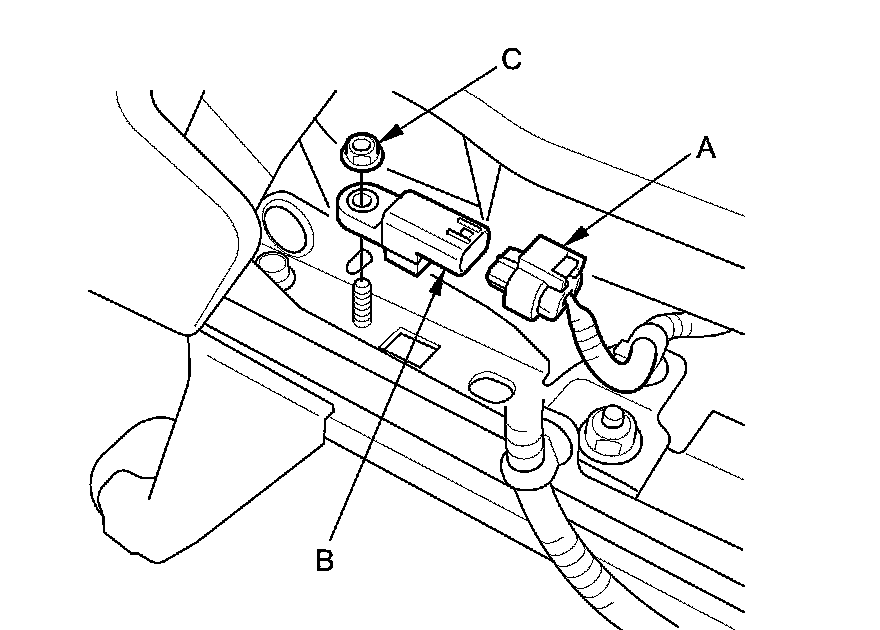 C
A
B