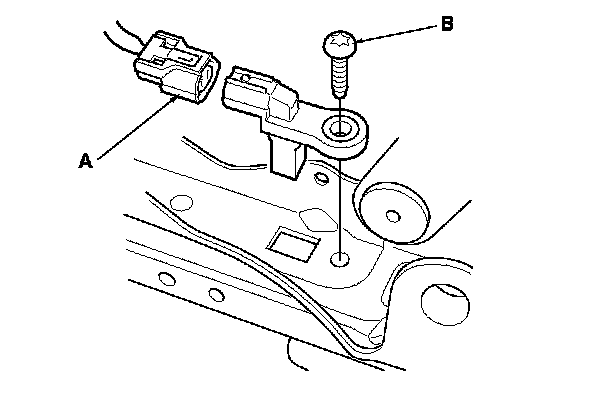 B

A