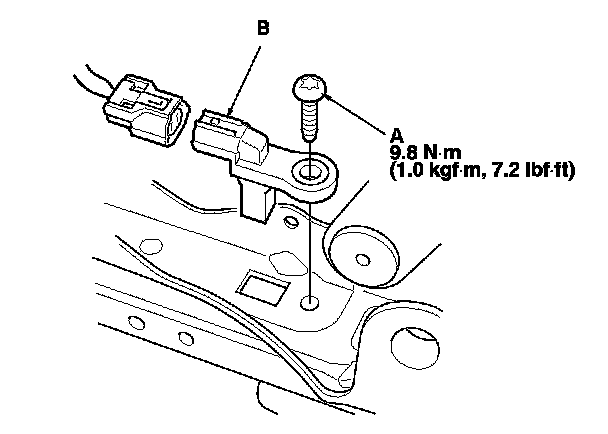 B

A
9.8 N·m
(1.0 kgf·m, 7.2 lbf·ft)