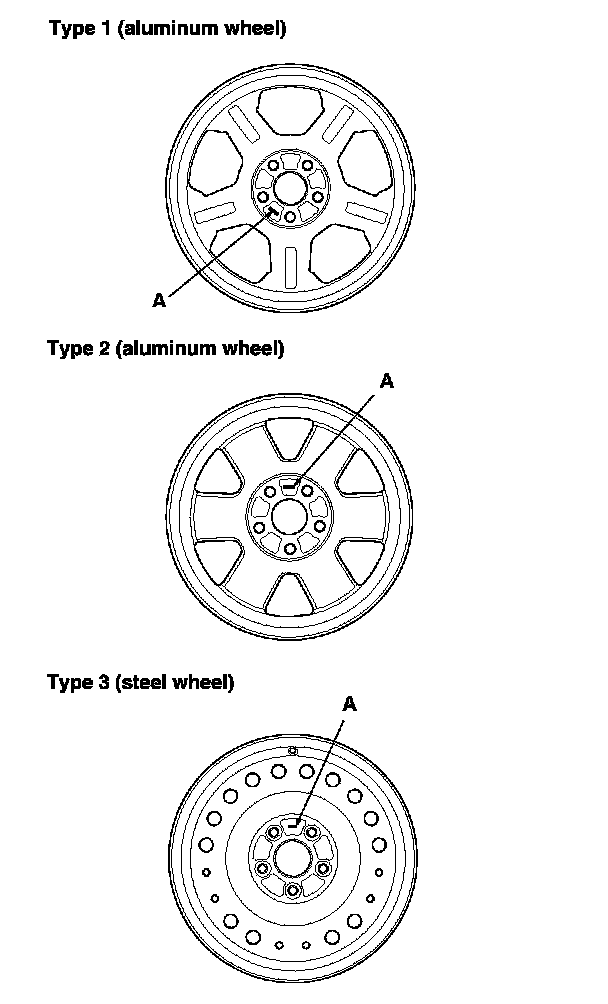 Type 1 (aluminum wheel)

A

Type 2 (aluminum wheel)

A

Type 3 (steel wheel)

A