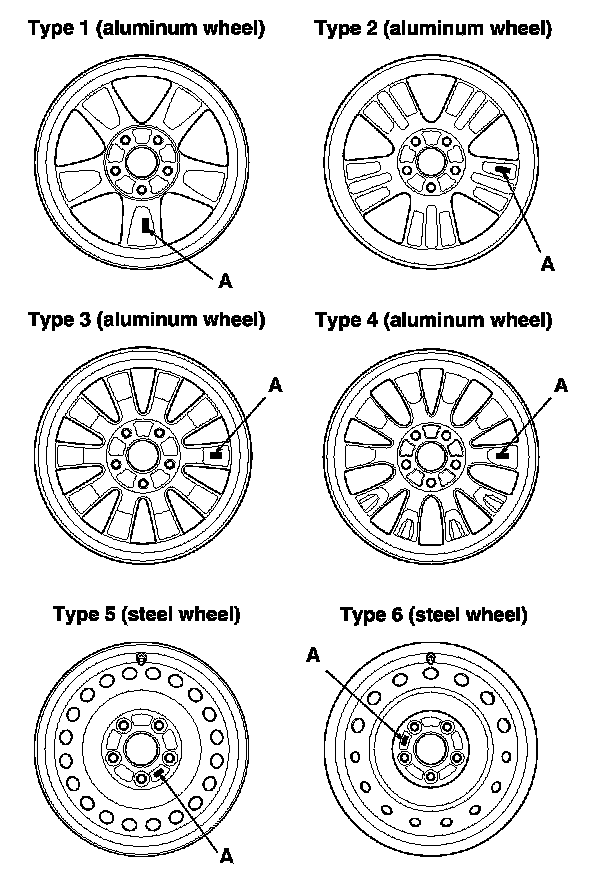 Type 1 (aluminum wheel)

A

Type 2 (aluminum wheel)

A

Type 3 (aluminum wheel)

A

Type 4 (aluminum wheel)

A

Type 5 (steel wheel)

A

Type 6 (steel wheel)

A