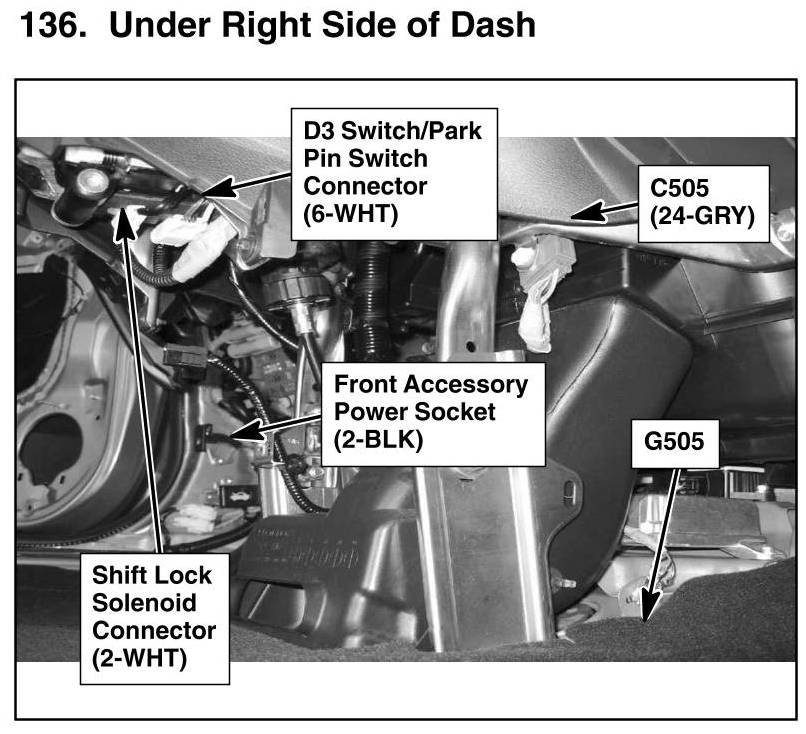 136. Under Right Side of Dash

D3 Switch/Park Pin Switch Connector (6-WHT)

C505 (24-GRY)

Front Accessory Power Socket (2-BLK)

G505

Shift Lock Solenoid Connector (2-WHT)