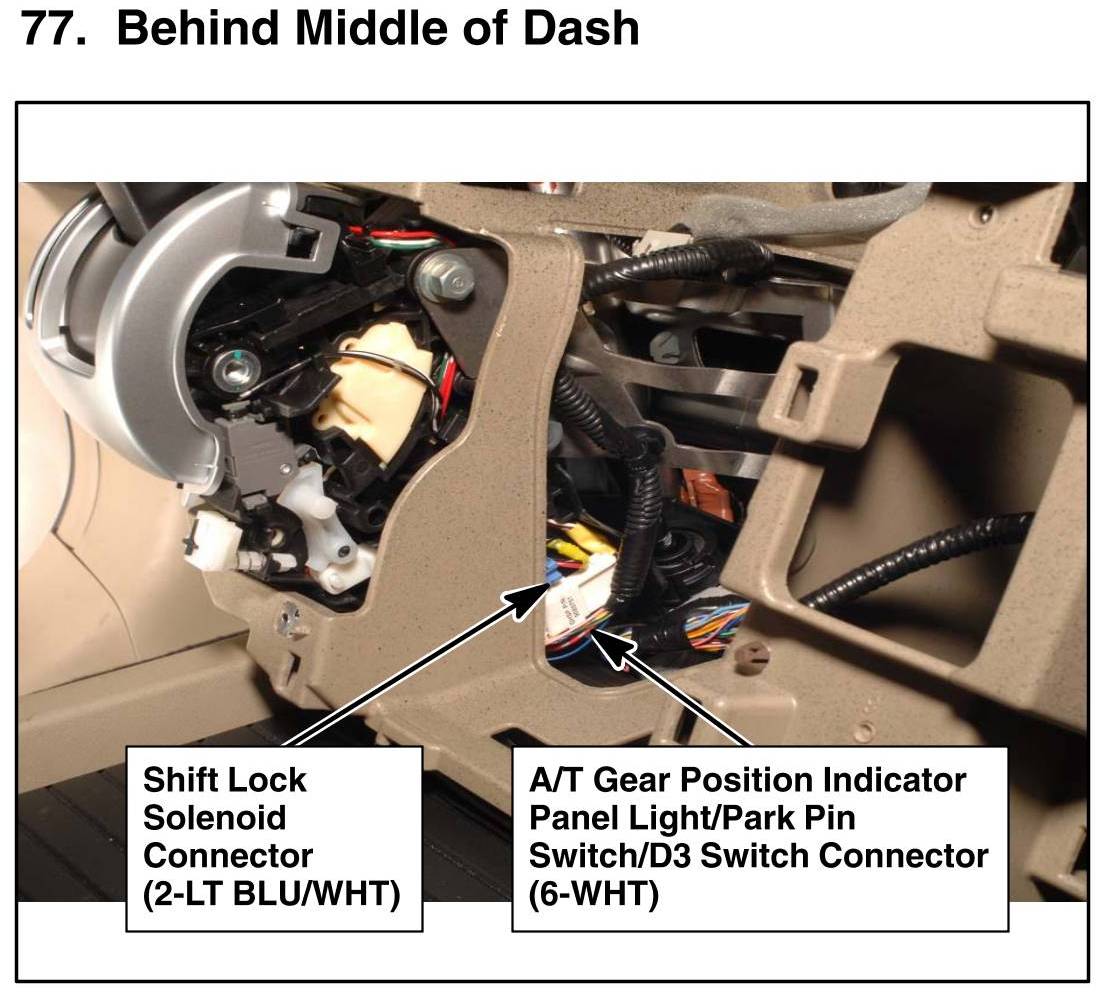 77. Behind Middle of Dash

Shift Lock Solenoid Connector (2-LT BLU/WHT)

A/T Gear Position Indicator Panel Light/Park Pin Switch/D3 Switch Connector (6-WHT)