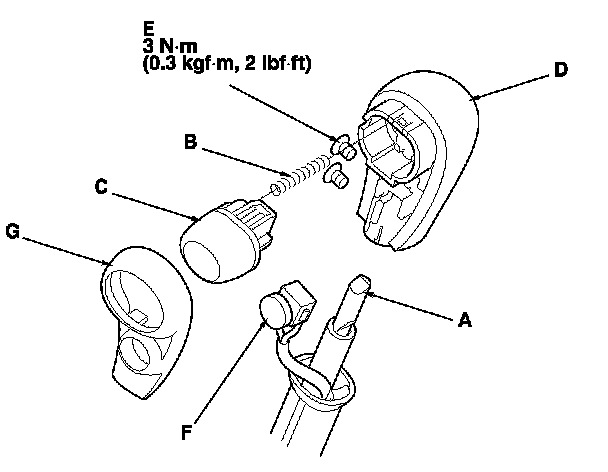 E
3 N·m
(0.3 kgf·m, 2 lbf·ft)

D

B

C

G

A

F