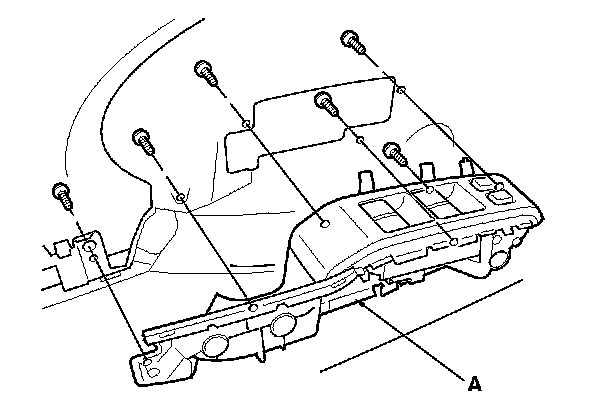 A