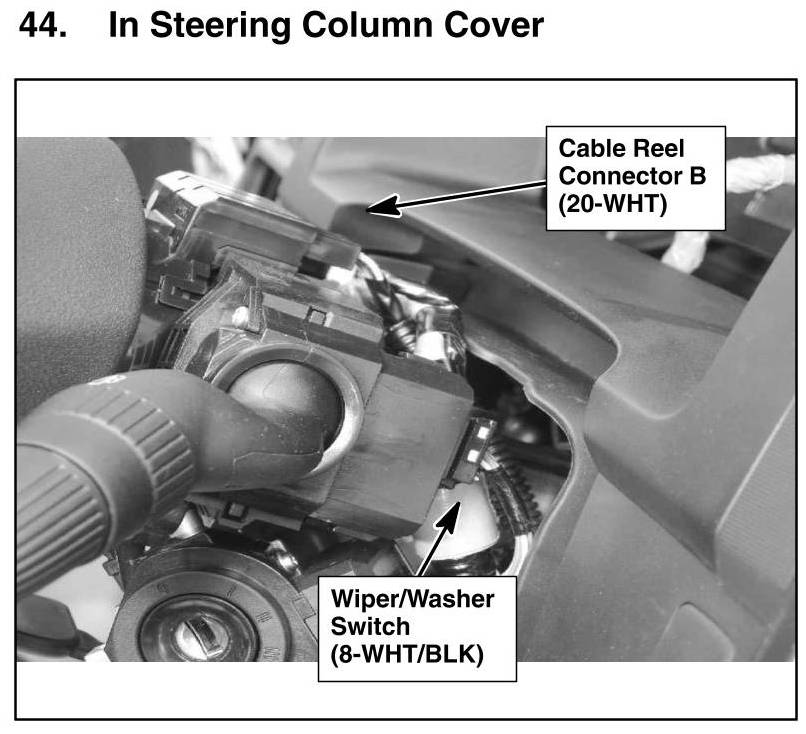 44. In Steering Column Cover

Cable Reel Connector B (20-WHT)

Wiper/Washer Switch (8-WHT/BLK)