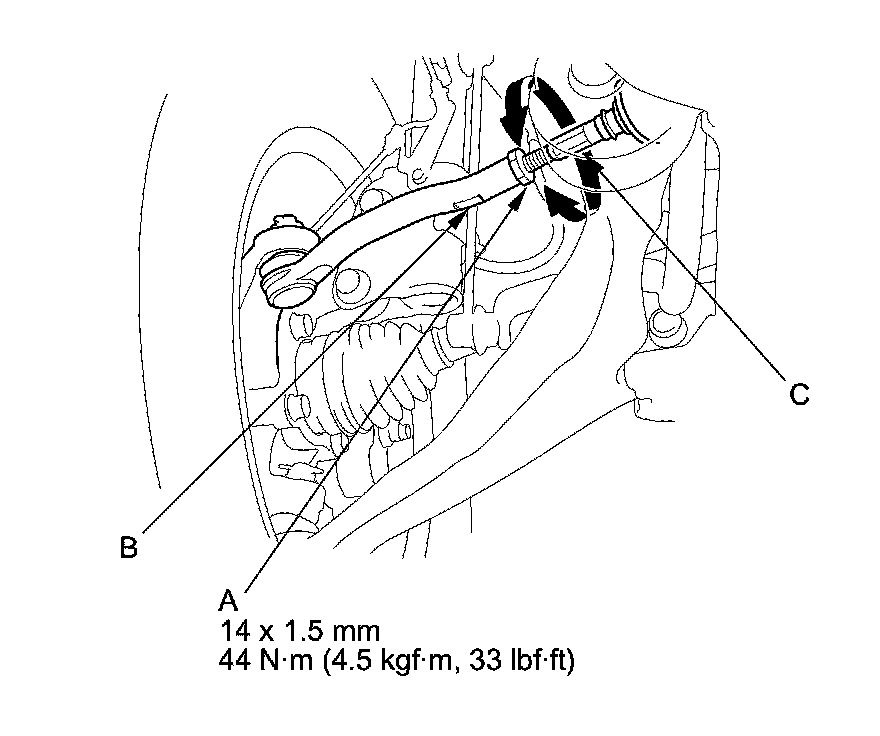 C

B

A
14 x 1.5 mm
44 N·m (4.5 kgf·m, 33 lbf·ft)