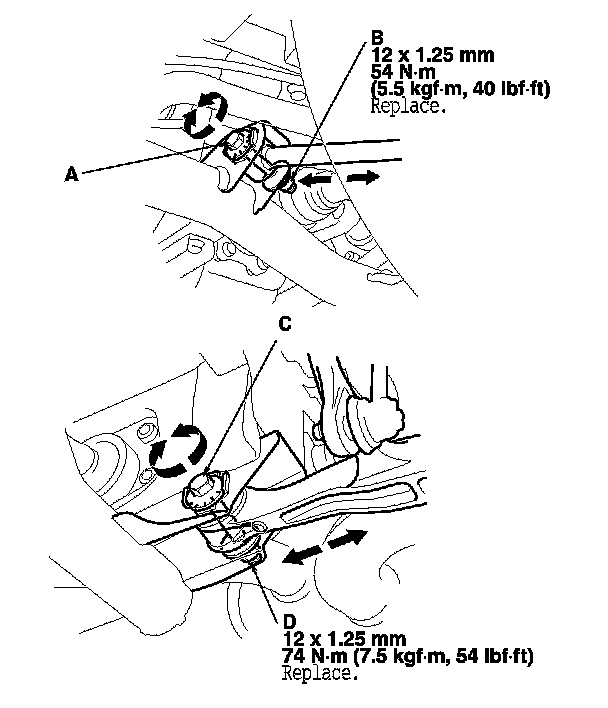 B
12 x 1.25 mm
54 N·m
(5.5 kgf·m, 40 lbf·ft)
Replace.

A

C

D
12 x 1.25 mm
74 N·m (7.5 kgf·m, 54 lbf·ft)
Replace.