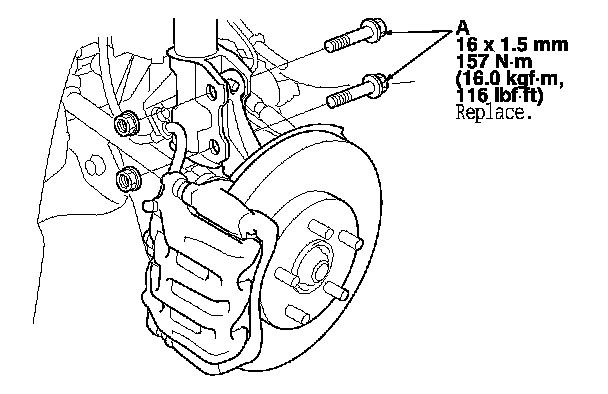 A
16 x 1.5 mm
157 N·m
(16.0 kgf·m,
116 lbf·ft)
Replace.