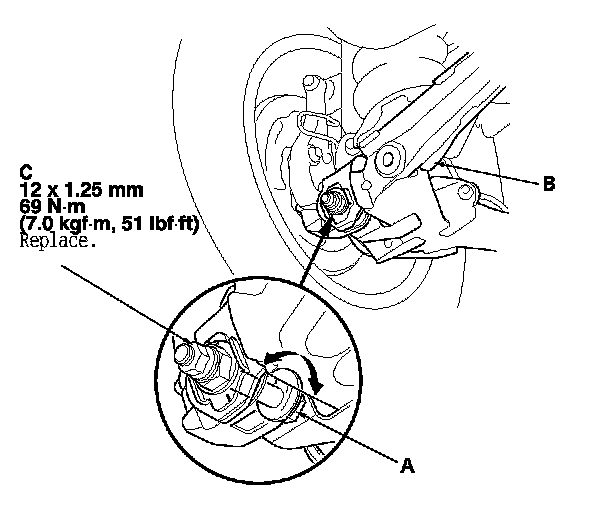 C
12 x 1.25 mm
69 N·m
(7.0 kgf·m, 51 lbf·ft)
Replace.

B

A