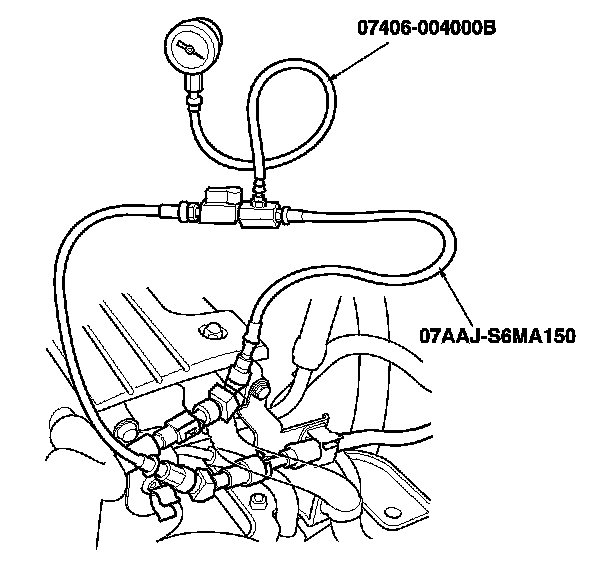 07406-004000B

07AAJ-S6MA150