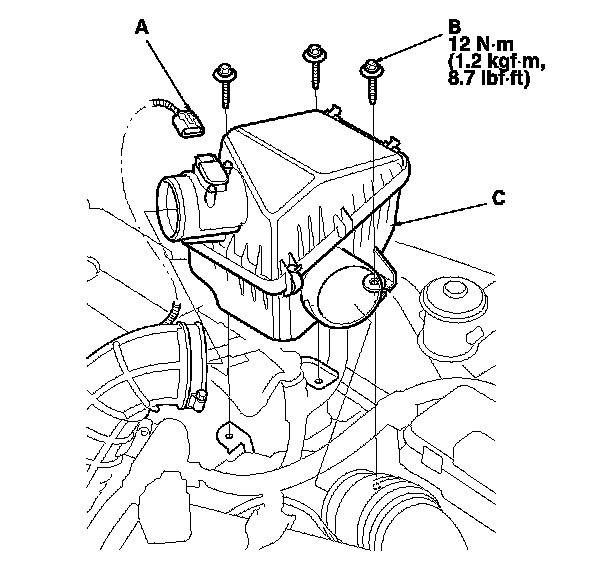 A

B
12 N·m
(1.2 kgf·m,
8.7 lbf·ft)

C