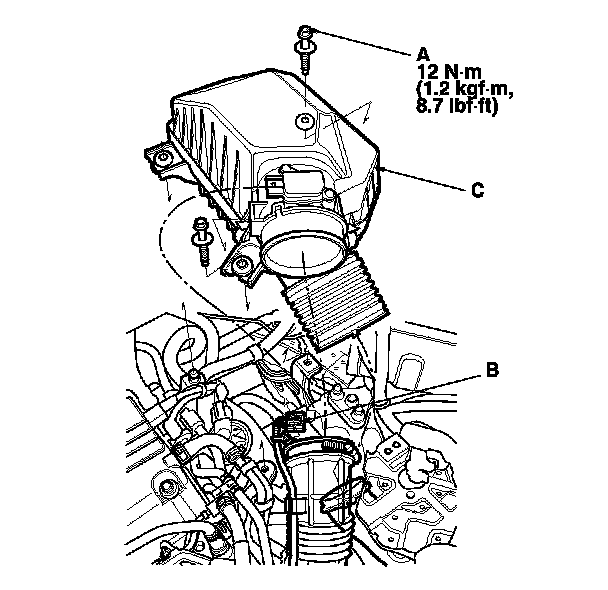 A
12 N·m
(1.2 kgf·m,
8.7 lbf·ft)

C

B