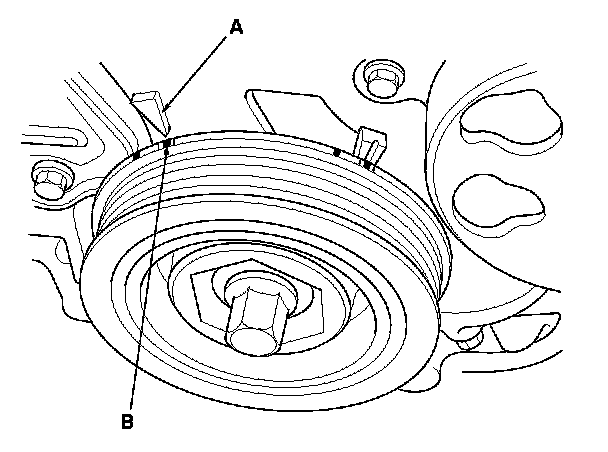 A

B