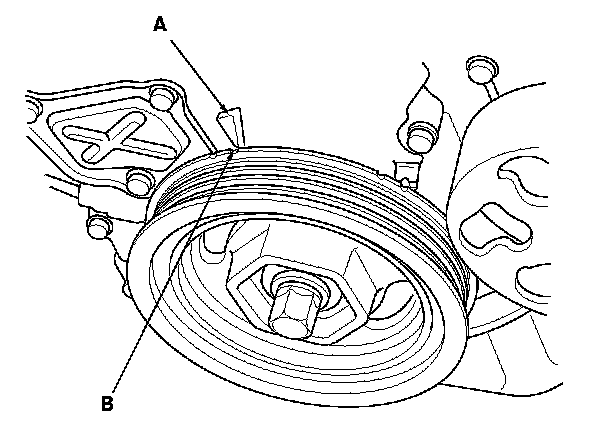 A

B