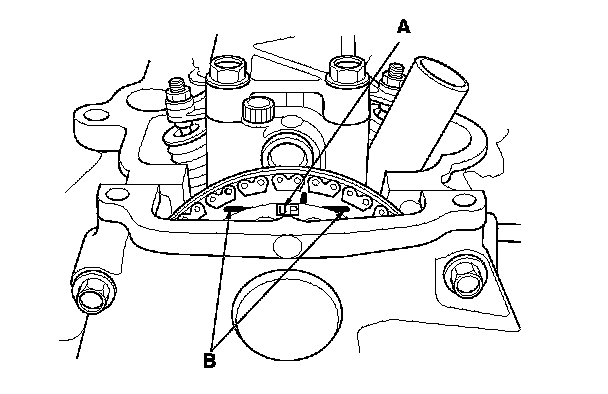 A
UP
B