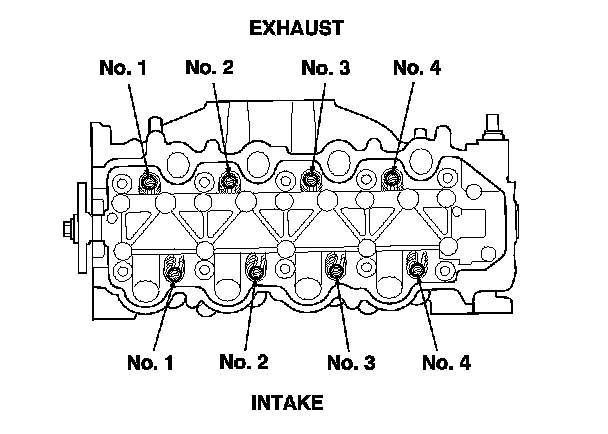 EXHAUST

No. 1 No. 2 No. 3 No. 4

No. 1 No. 2 No. 3 No. 4

INTAKE