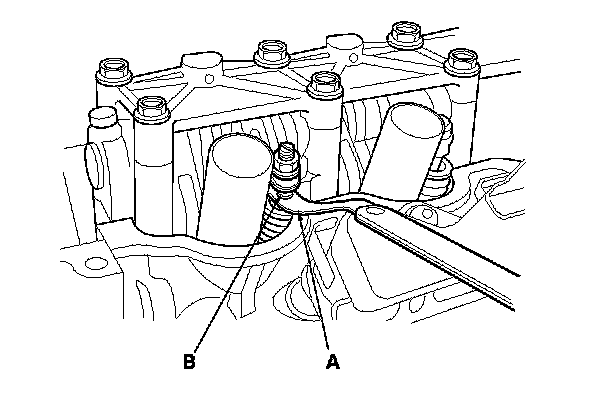 B

A