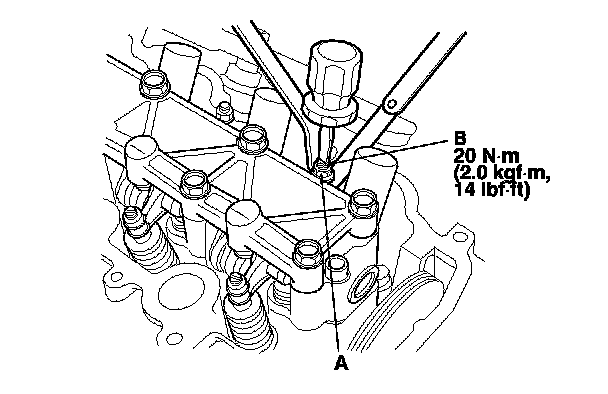 B
20 N·m
(2.0 kgf·m,
14 lbf·ft)

A