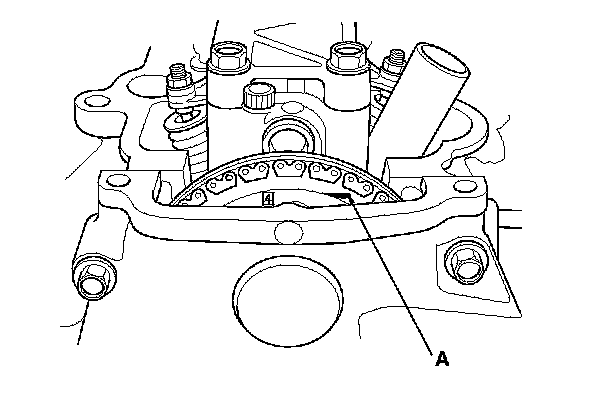 4

A